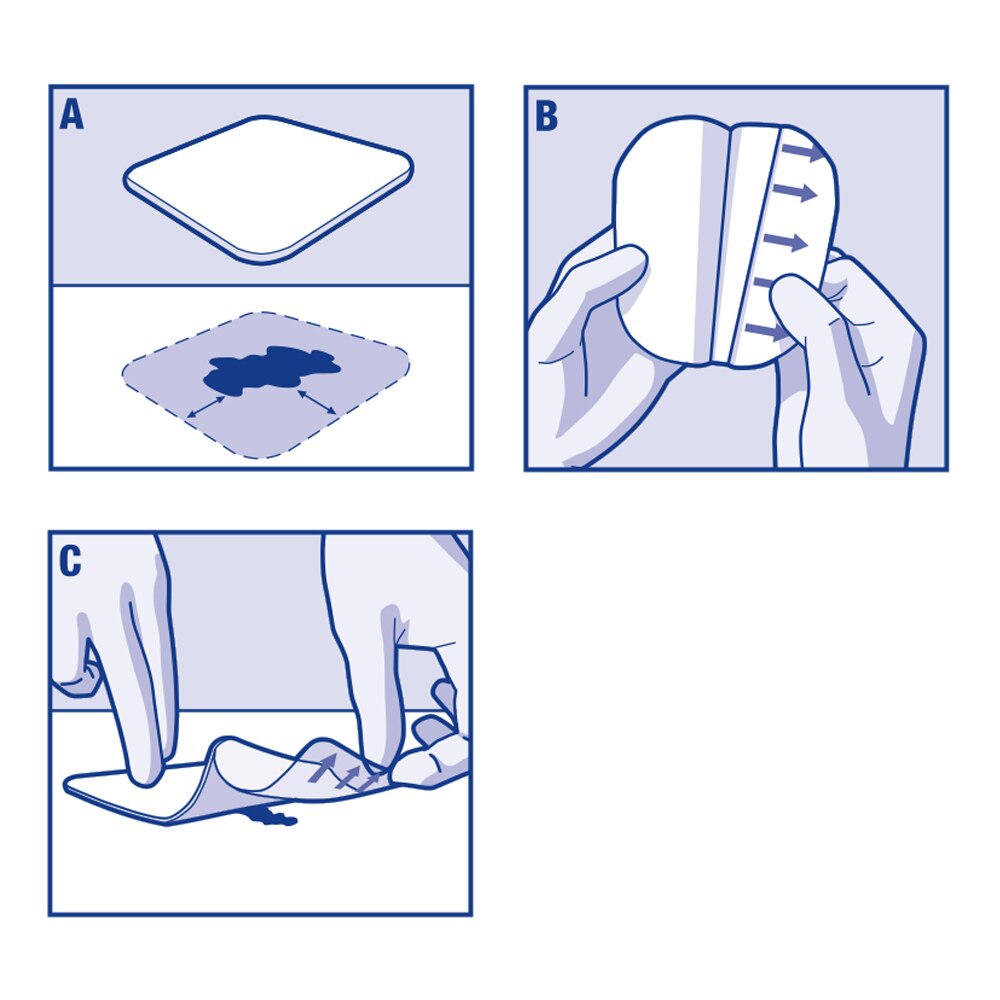 A

B

C