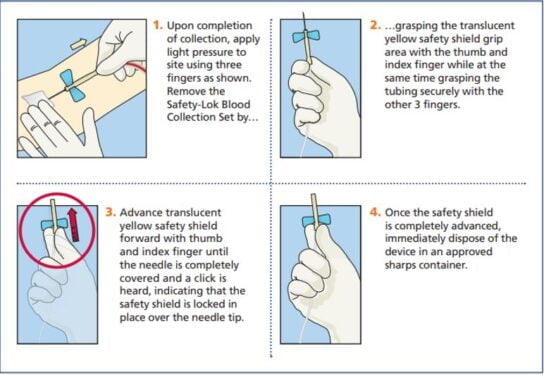 1. Upon completion of collection, apply light pressure to site using three fingers as shown. Remove the Safety-Lok Blood Collection Set by...

2. ...grasping the translucent yellow safety shield grip area with the thumb and index finger while at the same time grasping the tubing securely with the other 3 fingers.

3. Advance translucent yellow safety shield forward with thumb and index finger until the needle is completely covered and a click is heard, indicating that the safety shield is locked in place over the needle tip.

4. Once the safety shield is completely advanced, immediately dispose of the device in an approved sharps container.